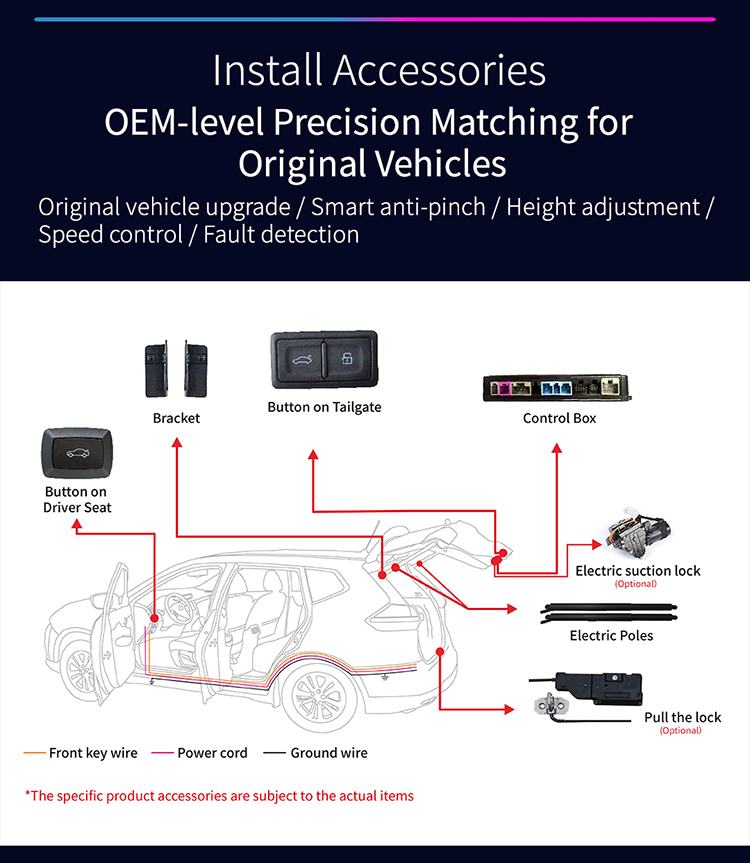 Install Accessories
OEM-level Precision Matching for Original Vehicles
Original vehicle upgrade / Smart anti-pinch / Height adjustment / Speed control / Fault detection

Bracket
Button on Tailgate
Control Box
Button on Driver Seat
Electric suction lock
(Optional)
Electric Poles
Pull the lock
(Optional)

Front key wire
Power cord
Ground wire

*The specific product accessories are subject to the actual items